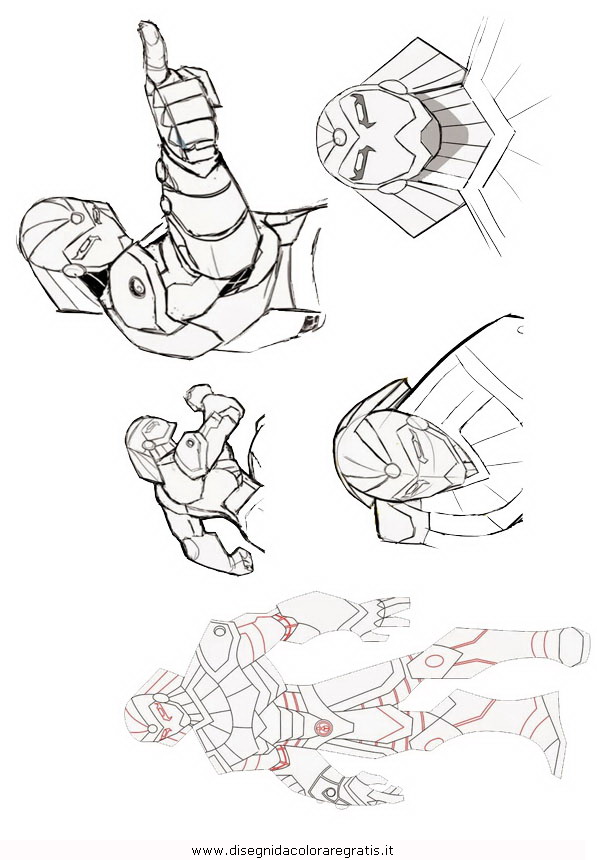 www.disegnidacolorareGratis.it